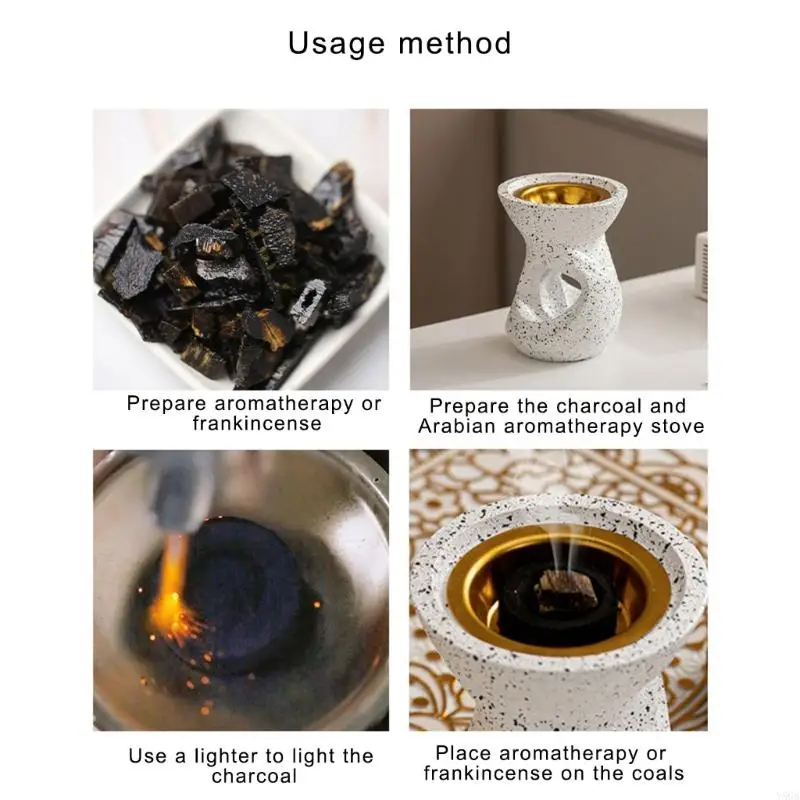 Usage method

Prepare aromatherapy or frankincense

Prepare the charcoal and Arabian aromatherapy stove

Use a lighter to light the charcoal

Place aromatherapy or frankincense on the coals